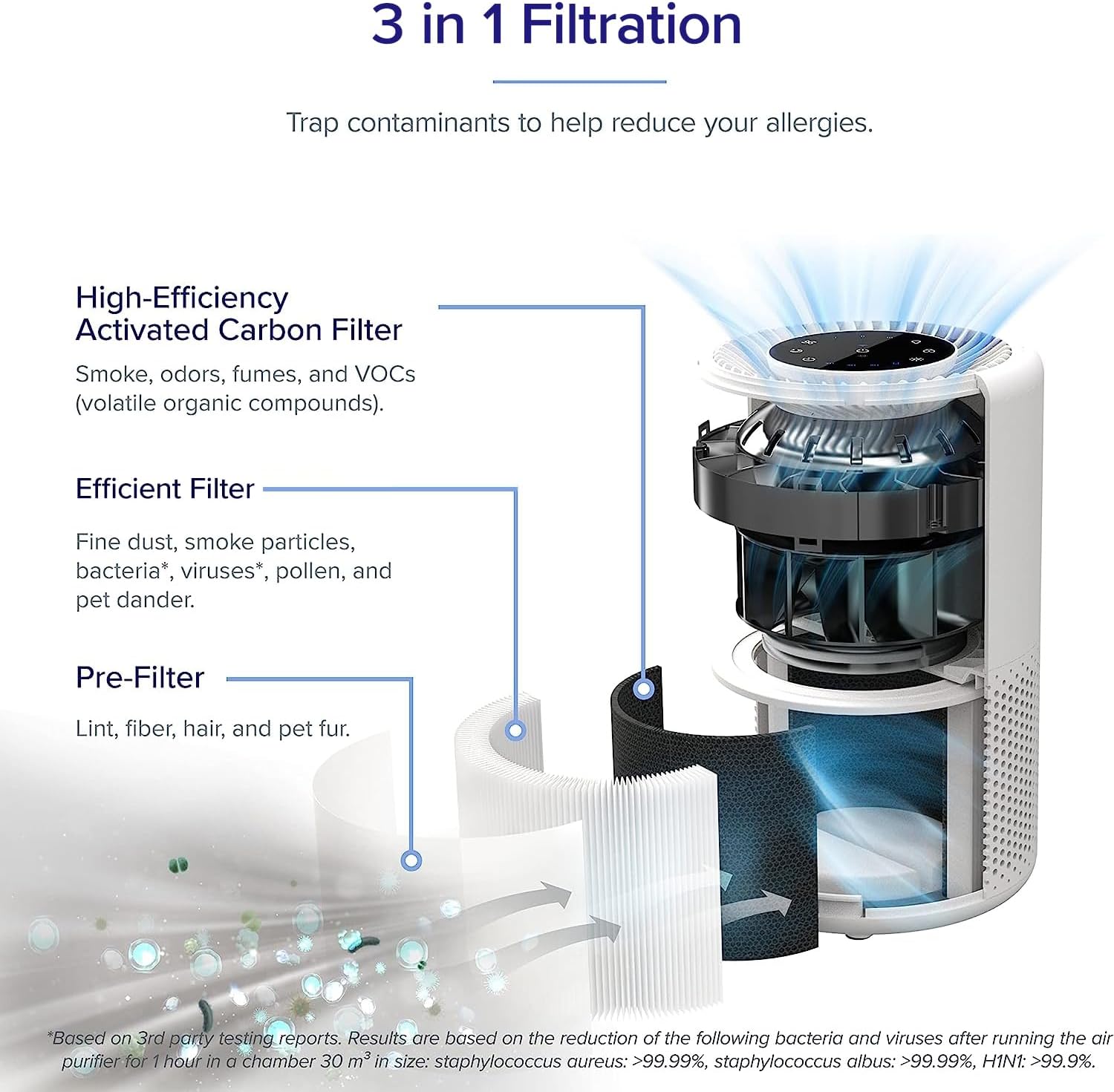 3 in 1 Filtration

Trap contaminants to help reduce your allergies.

High-Efficiency Activated Carbon Filter

Smoke, odors, fumes, and VOCs (volatile organic compounds).

Efficient Filter

Fine dust, smoke particles, bacteria*, viruses*, pollen, and pet dander.

Pre-Filter

Lint, fiber, hair, and pet fur.

*Based on 3rd party testing reports. Results are based on the reduction of the following bacteria and viruses after running the air purifier for 1 hour in a chamber 30 $m^3$ in size: staphylococcus aureus: >99.99%, staphylococcus albus: >99.99%, H1N1: >99.9%.