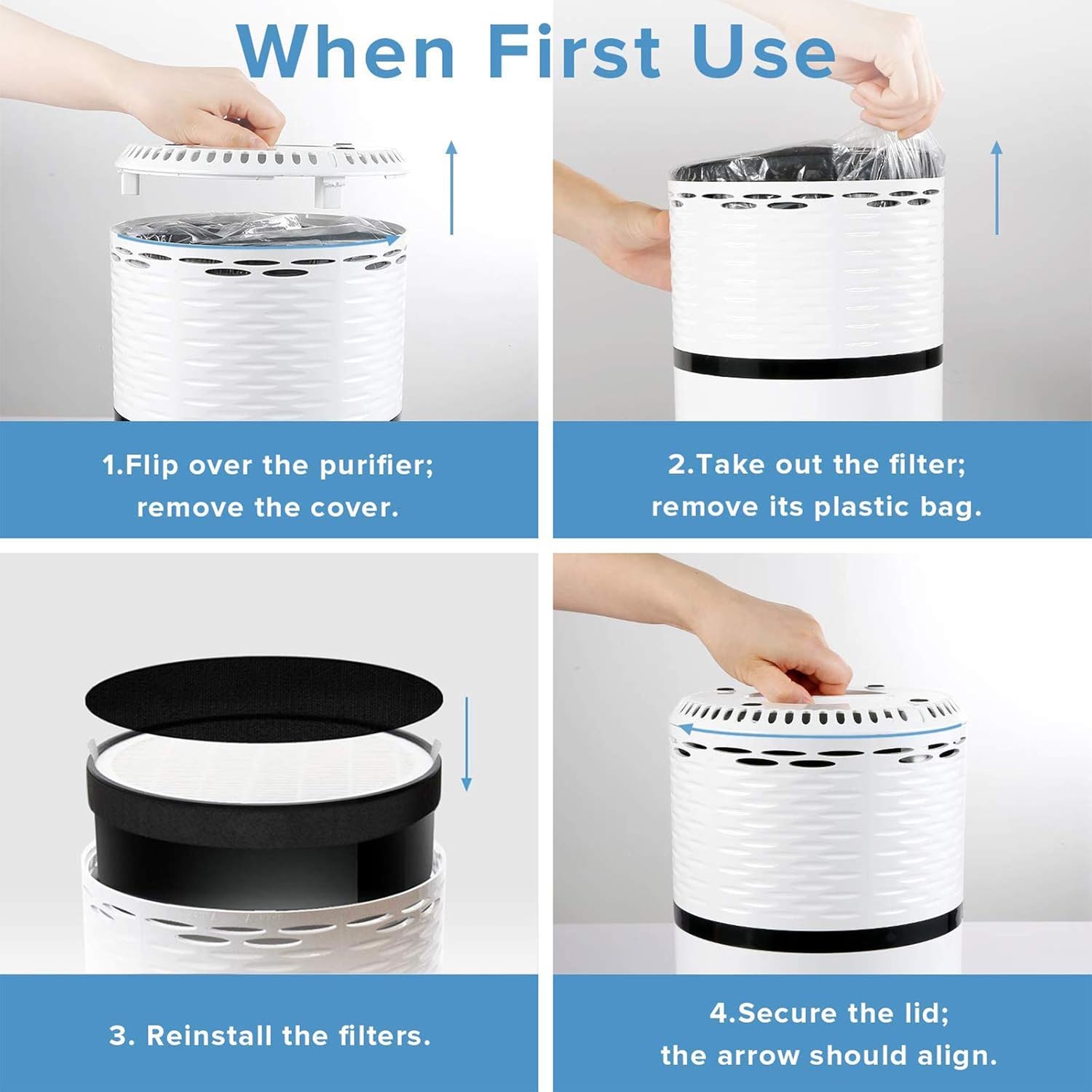 When First Use

1.Flip over the purifier; remove the cover.

2.Take out the filter; remove its plastic bag.

3. Reinstall the filters.

4.Secure the lid; the arrow should align.