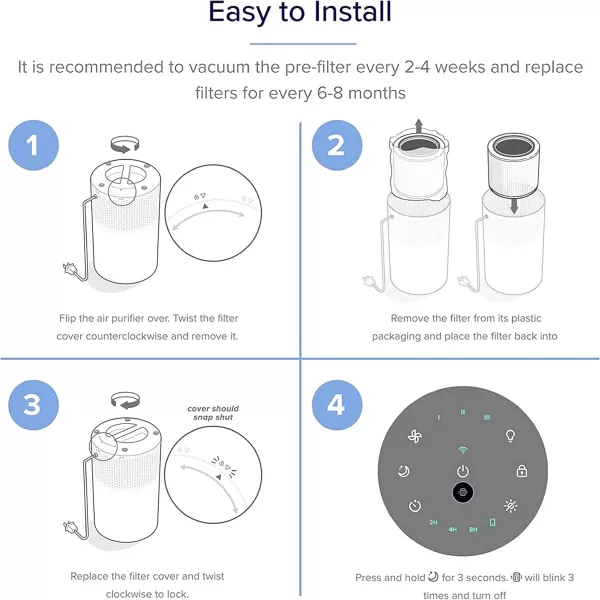 Easy to Install

It is recommended to vacuum the pre-filter every 2-4 weeks and replace filters for every 6-8 months

1

Flip the air purifier over. Twist the filter cover counterclockwise and remove it.

2

Remove the filter from its plastic packaging and place the filter back into

3

cover should snap shut

Replace the filter cover and twist clockwise to lock.

4

I II III

2H 4H 8H

Press and hold for 3 seconds. will blink 3 times and turn off