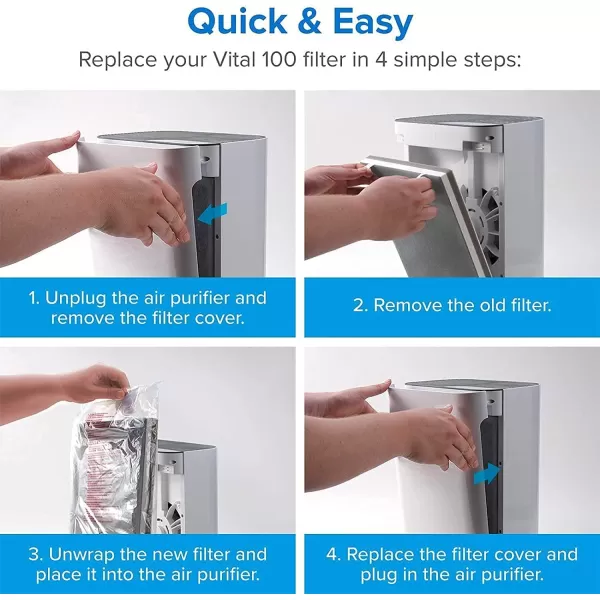 Quick & Easy

Replace your Vital 100 filter in 4 simple steps:

1. Unplug the air purifier and remove the filter cover.

2. Remove the old filter.

3. Unwrap the new filter and place it into the air purifier.

4. Replace the filter cover and plug in the air purifier.