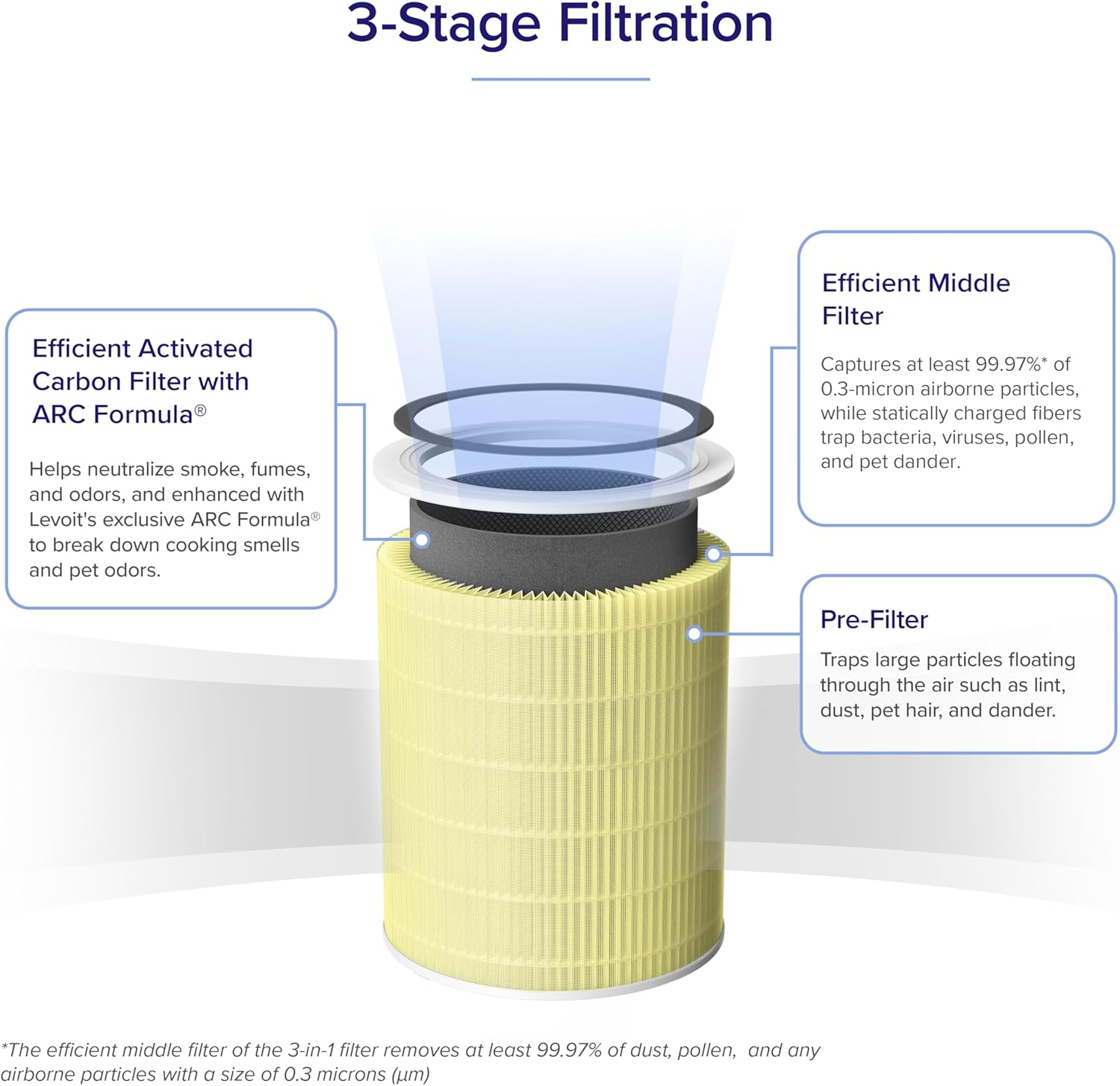 3-Stage Filtration

Efficient Activated Carbon Filter with ARC Formula®

Helps neutralize smoke, fumes, and odors, and enhanced with Levoit's exclusive ARC Formula® to break down cooking smells and pet odors.

Efficient Middle Filter

Captures at least 99.97%* of 0.3-micron airborne particles, while statically charged fibers trap bacteria, viruses, pollen, and pet dander.

Pre-Filter

Traps large particles floating through the air such as lint, dust, pet hair, and dander.

*The efficient middle filter of the 3-in-1 filter removes at least 99.97% of dust, pollen, and any airborne particles with a size of 0.3 microns (μm)