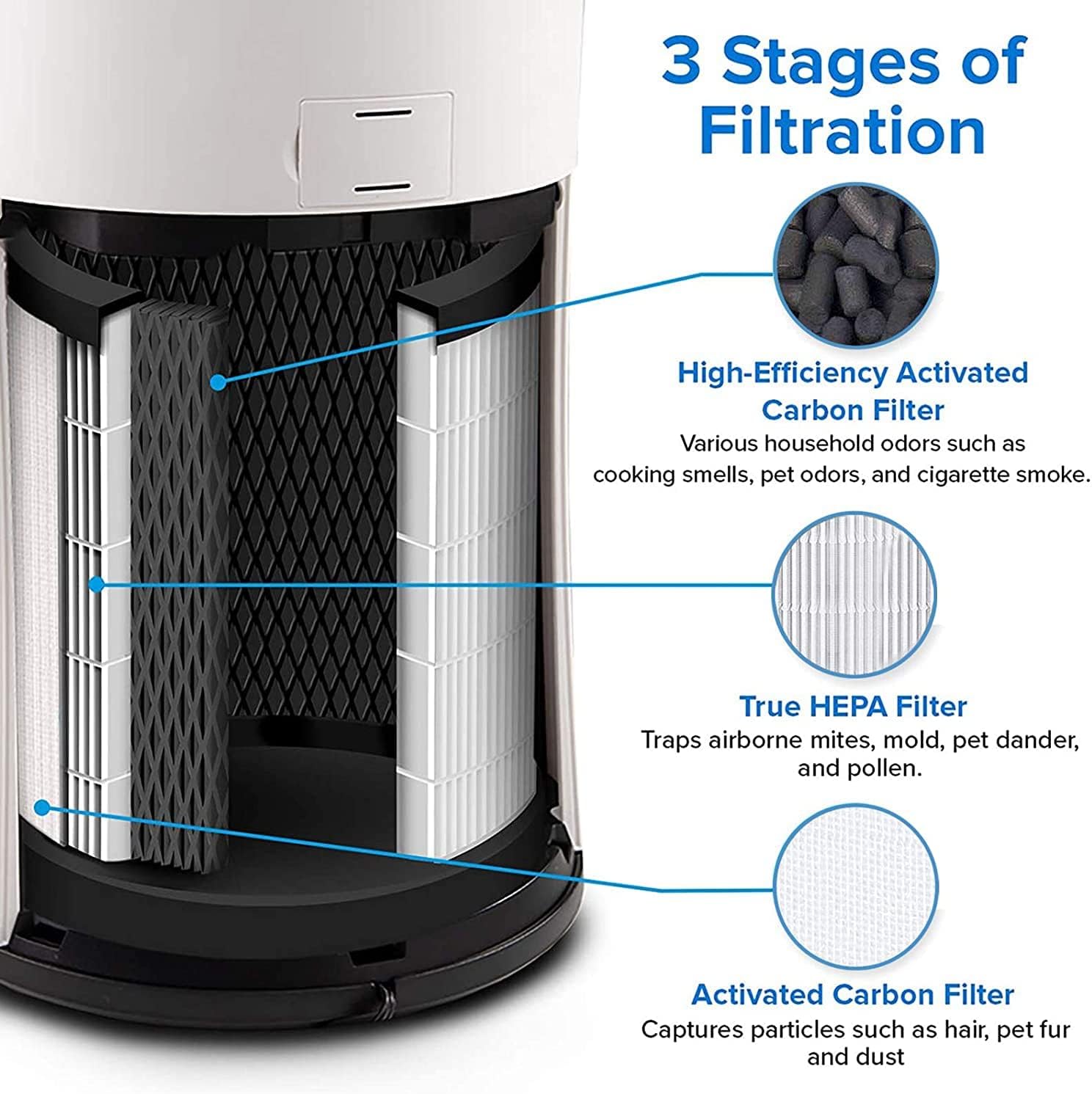 3 Stages of Filtration

High-Efficiency Activated Carbon Filter
Various household odors such as cooking smells, pet odors, and cigarette smoke.

True HEPA Filter
Traps airborne mites, mold, pet dander, and pollen.

Activated Carbon Filter
Captures particles such as hair, pet fur and dust