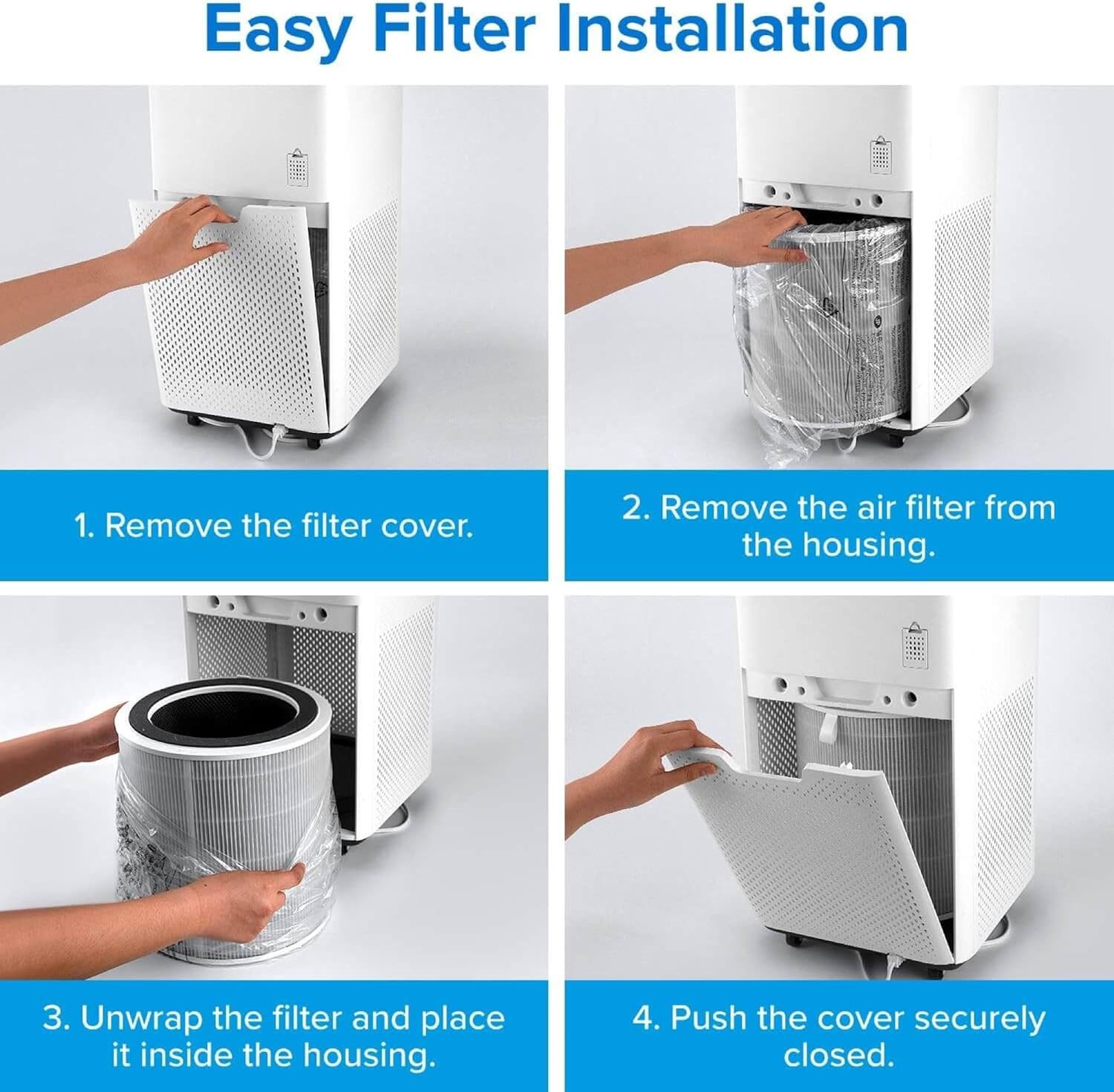 Easy Filter Installation

1. Remove the filter cover.

2. Remove the air filter from the housing.

3. Unwrap the filter and place it inside the housing.

4. Push the cover securely closed.