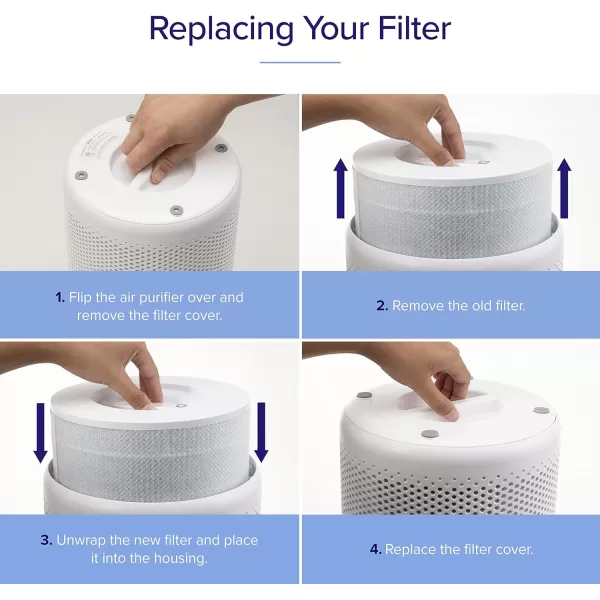 Replacing Your Filter

1. Flip the air purifier over and remove the filter cover.

2. Remove the old filter.

3. Unwrap the new filter and place it into the housing.

4. Replace the filter cover.