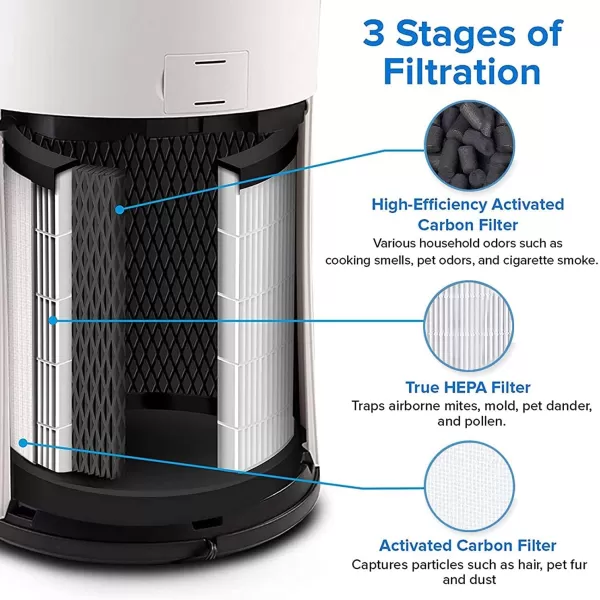 3 Stages of Filtration

High-Efficiency Activated Carbon Filter
Various household odors such as cooking smells, pet odors, and cigarette smoke.

True HEPA Filter
Traps airborne mites, mold, pet dander, and pollen.

Activated Carbon Filter
Captures particles such as hair, pet fur and dust