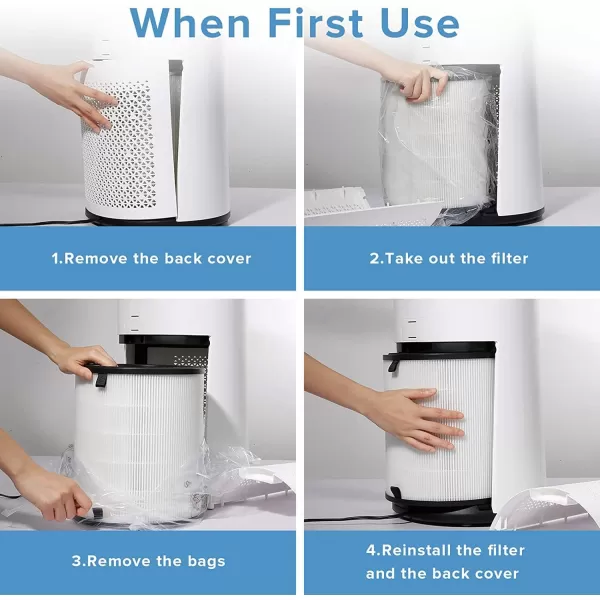 When First Use

1.Remove the back cover

2.Take out the filter

3.Remove the bags

4.Reinstall the filter and the back cover