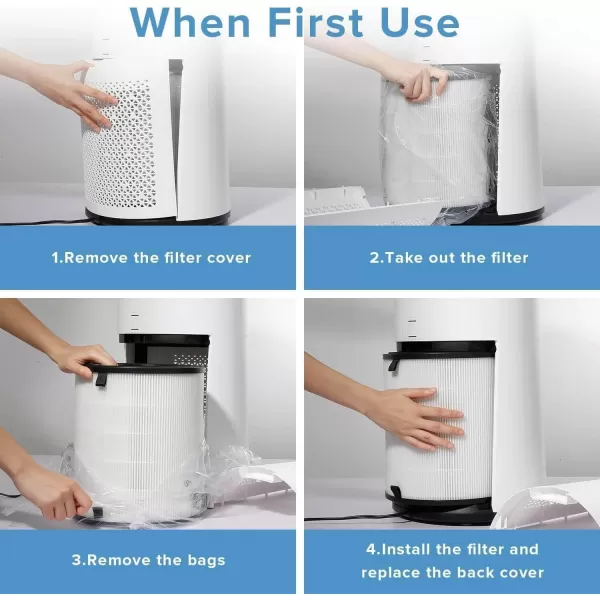 When First Use

1.Remove the filter cover

2.Take out the filter

3.Remove the bags

4.Install the filter and replace the back cover