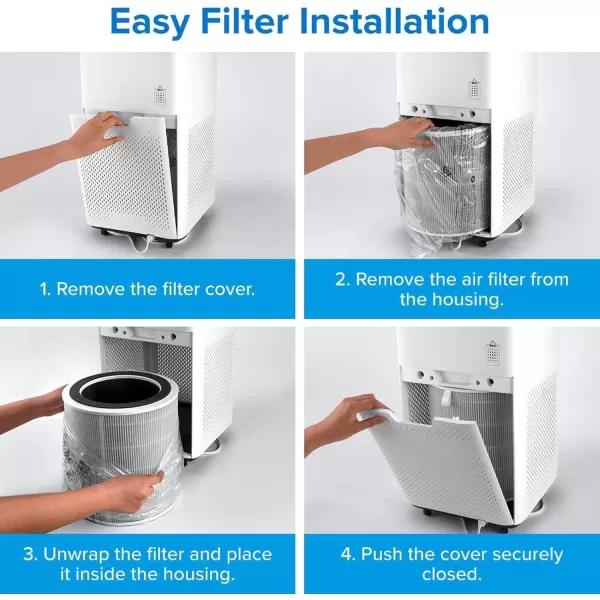 Easy Filter Installation

1. Remove the filter cover.

2. Remove the air filter from the housing.

3. Unwrap the filter and place it inside the housing.

4. Push the cover securely closed.