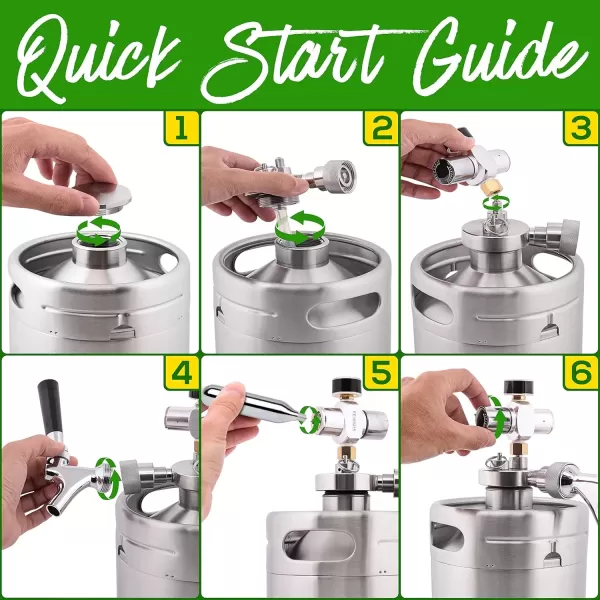 Quick Start Guide

1

2

3

4

5

6