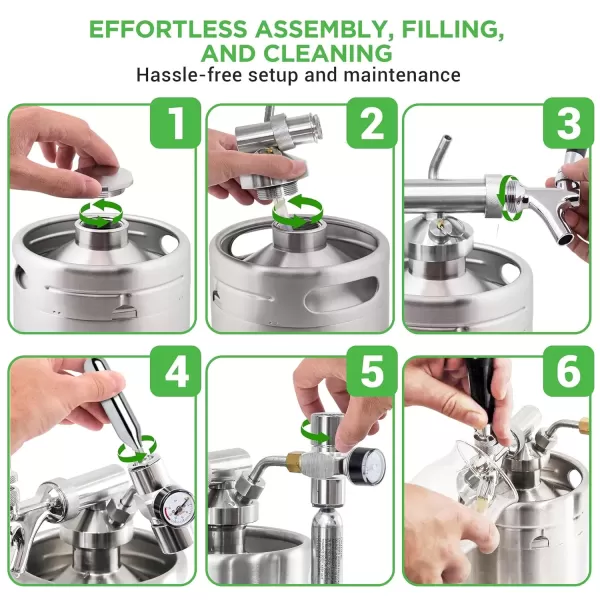 EFFORTLESS ASSEMBLY, FILLING, AND CLEANING
Hassle-free setup and maintenance

1

2

3

4

5

6