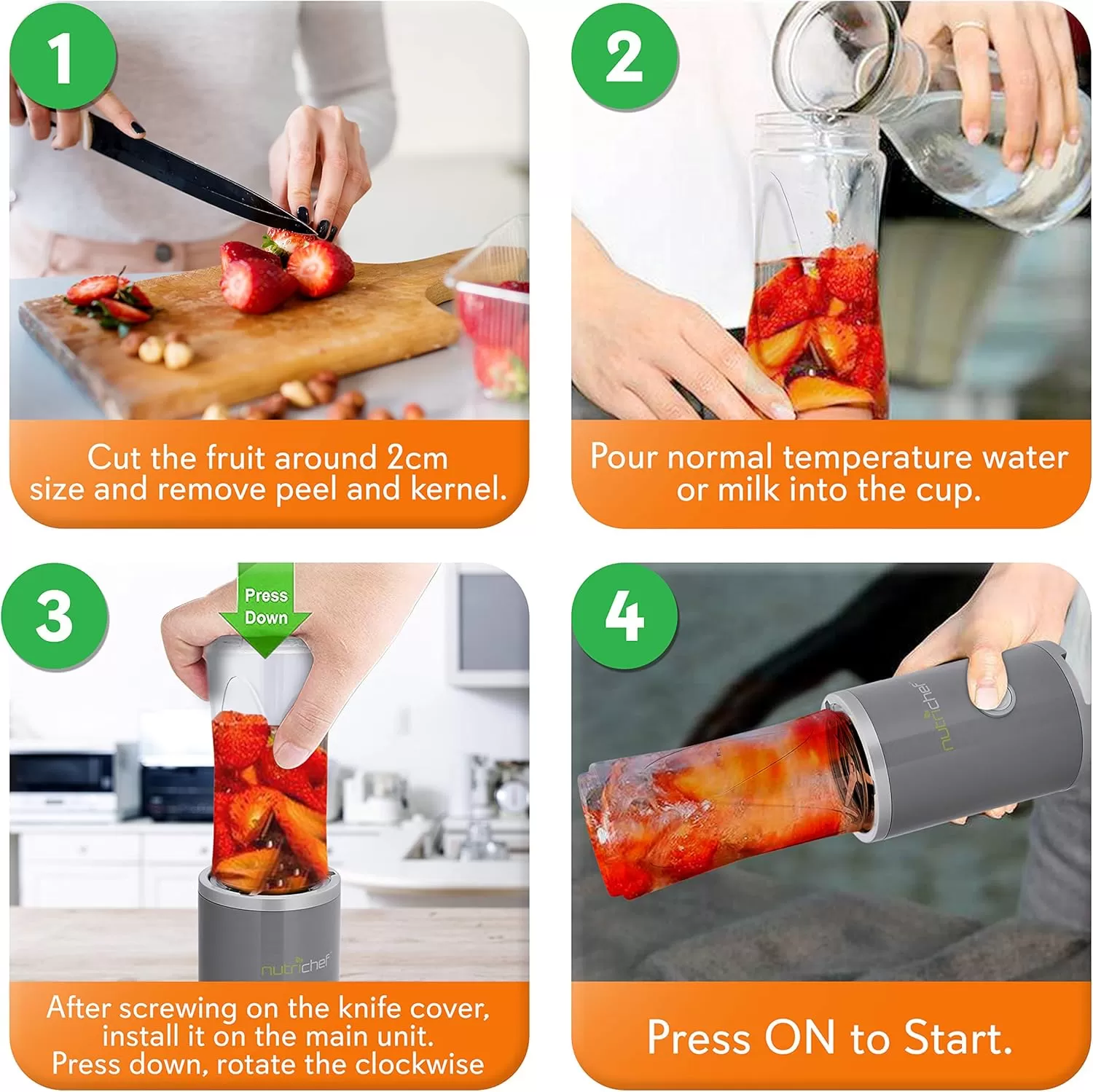 1

Cut the fruit around 2cm size and remove peel and kernel.

2

Pour normal temperature water or milk into the cup.

3

Press Down

nutrichef

After screwing on the knife cover, install it on the main unit. Press down, rotate the clockwise

4

nutrichef

Press ON to Start.