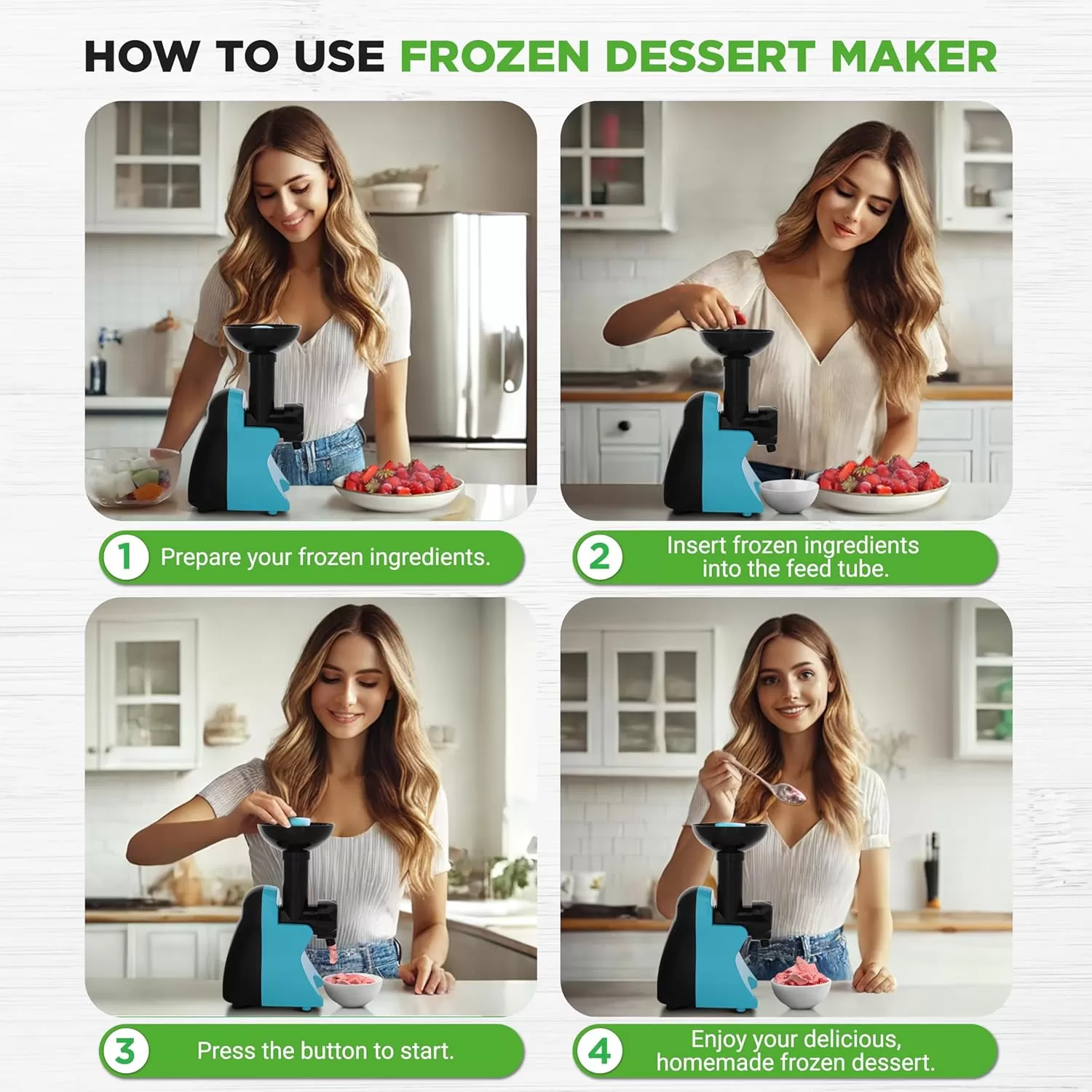 HOW TO USE FROZEN DESSERT MAKER

1 Prepare your frozen ingredients.

2 Insert frozen ingredients into the feed tube.

3 Press the button to start.

4 Enjoy your delicious, homemade frozen dessert.