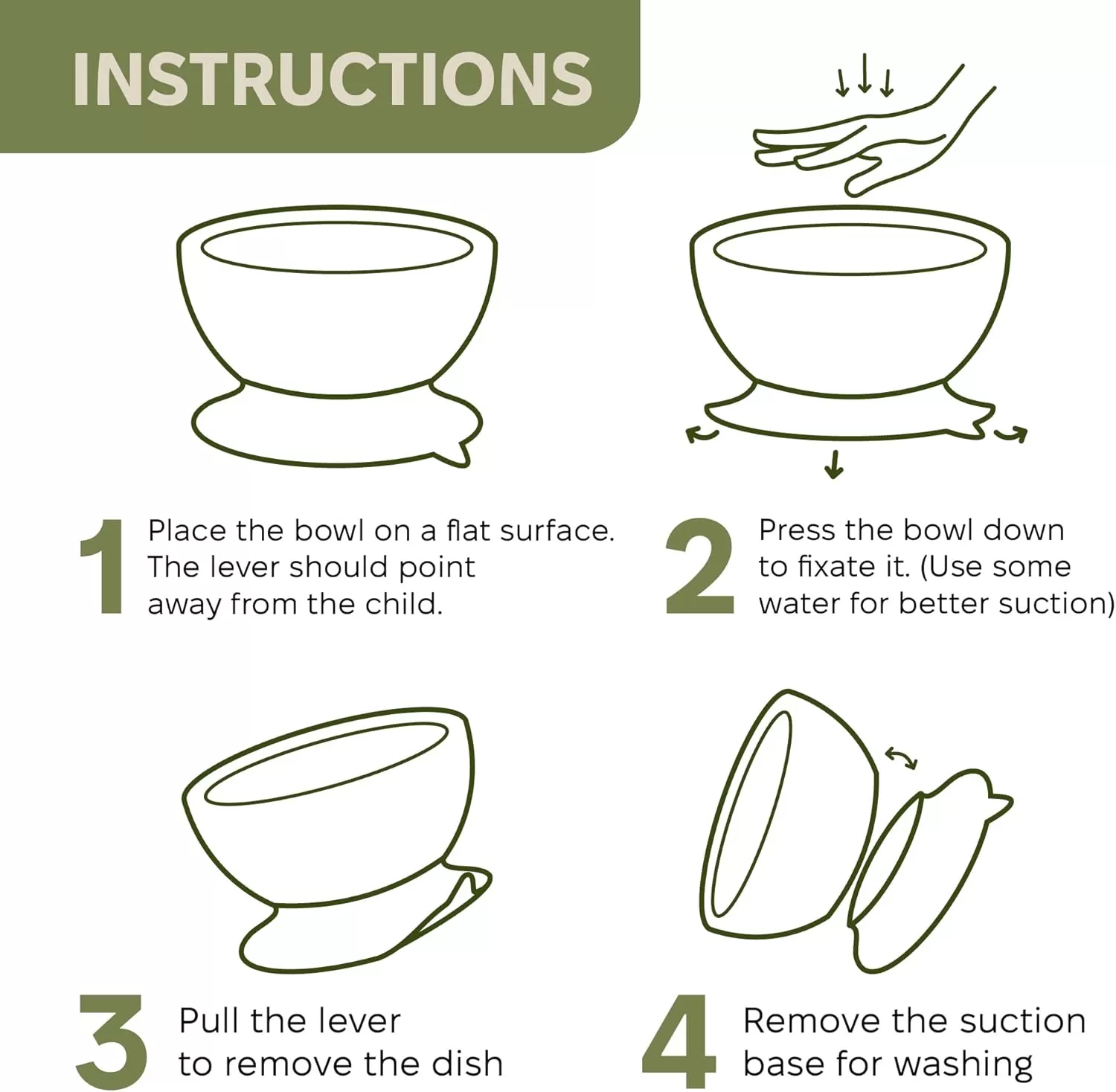 INSTRUCTIONS

1 Place the bowl on a flat surface. The lever should point away from the child.

2 Press the bowl down to fixate it. (Use some water for better suction)

3 Pull the lever to remove the dish

4 Remove the suction base for washing