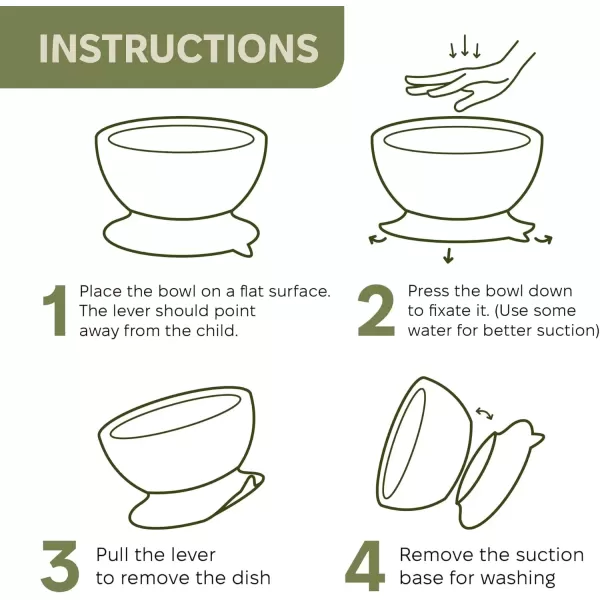 INSTRUCTIONS

1 Place the bowl on a flat surface. The lever should point away from the child.

2 Press the bowl down to fixate it. (Use some water for better suction)

3 Pull the lever to remove the dish

4 Remove the suction base for washing