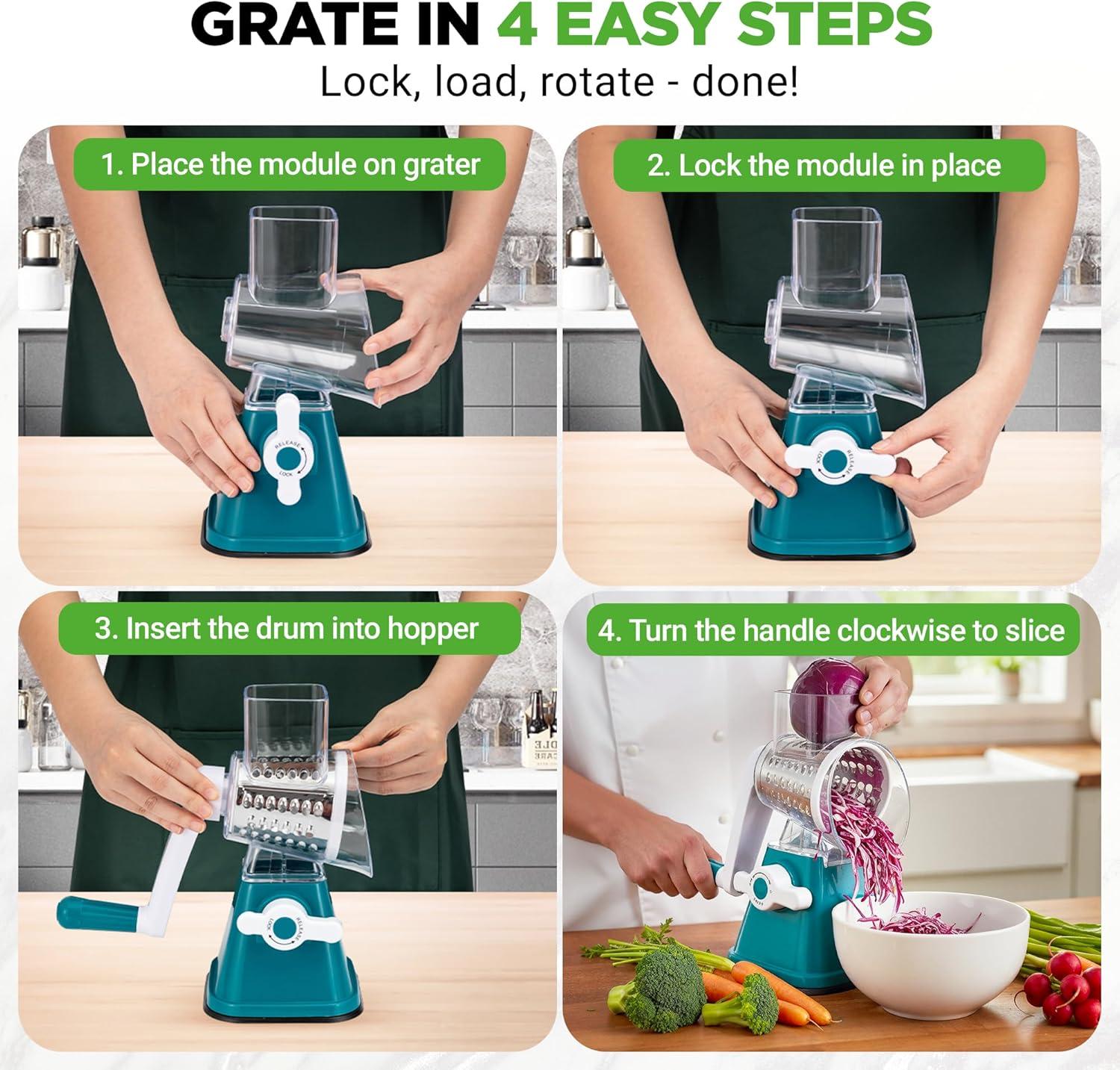 GRATE IN 4 EASY STEPS
Lock, load, rotate - done!

1. Place the module on grater

RELEASE
LOCK

2. Lock the module in place

LOCK
RELEASE

3. Insert the drum into hopper

LOCK
RELEASE

4. Turn the handle clockwise to slice