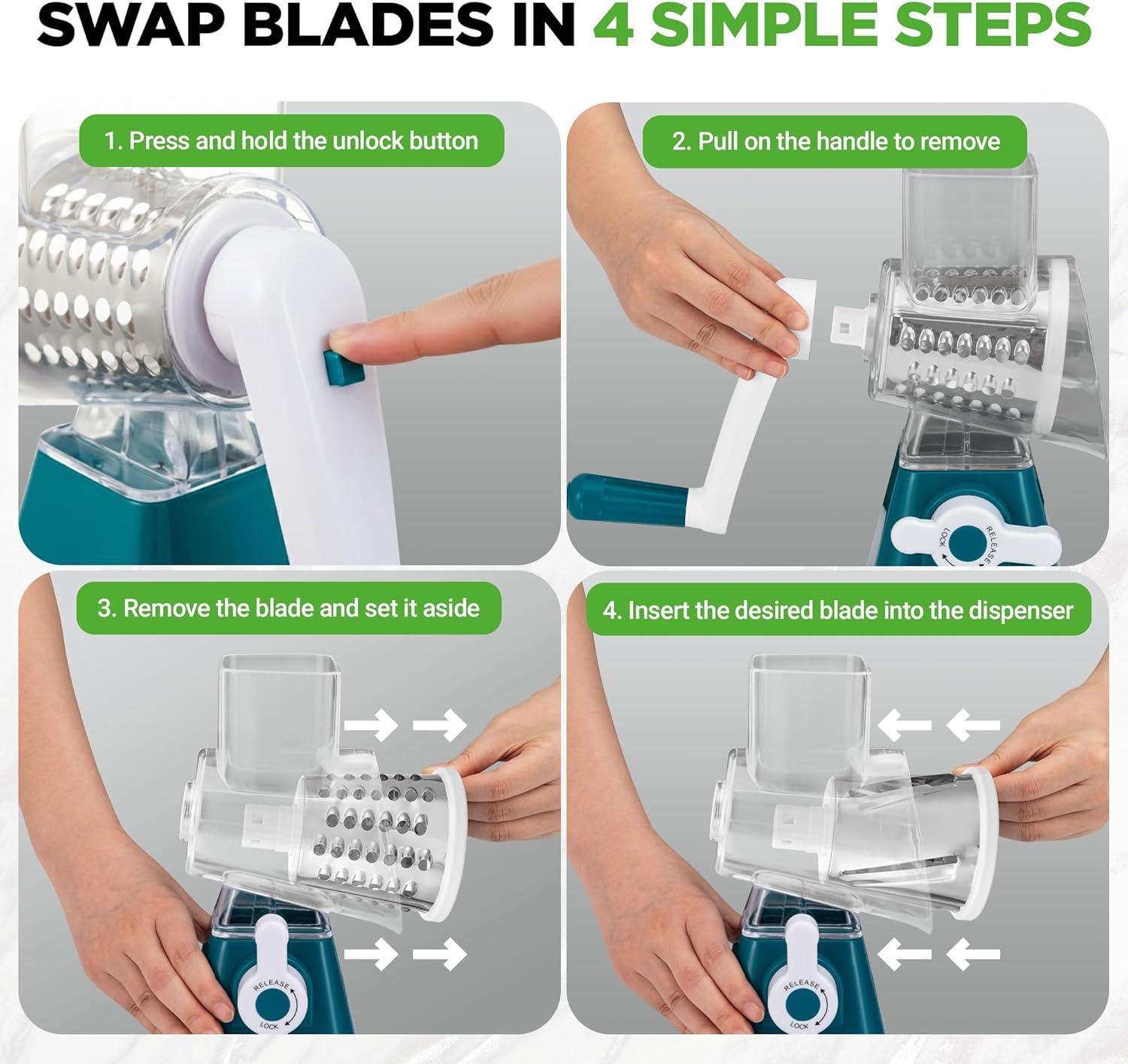 SWAP BLADES IN 4 SIMPLE STEPS

1. Press and hold the unlock button

2. Pull on the handle to remove

LOCK RELEASE

3. Remove the blade and set it aside

RELEASE LOCK

4. Insert the desired blade into the dispenser

RELEASE LOCK