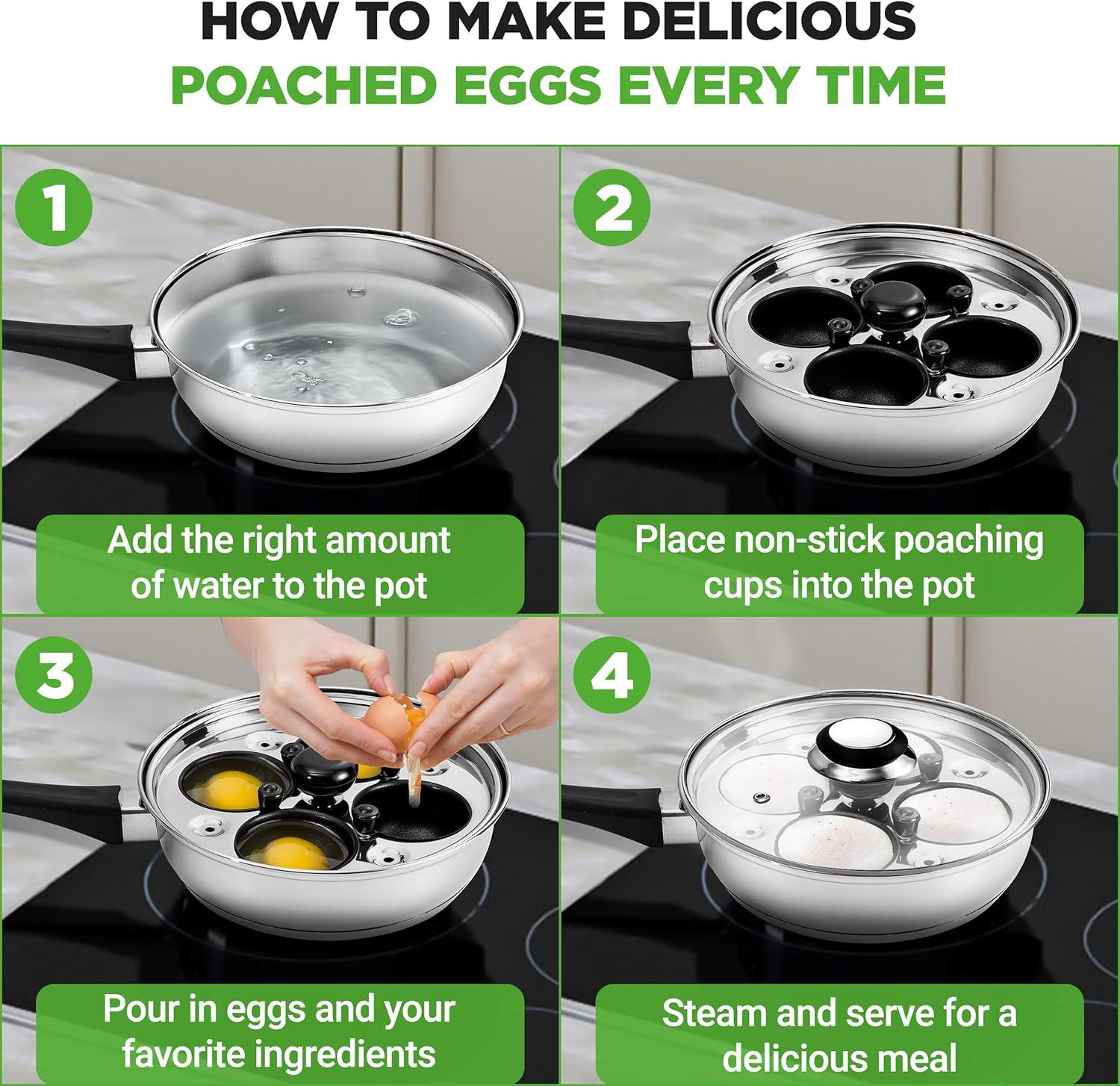 HOW TO MAKE DELICIOUS
POACHED EGGS EVERY TIME

1

Add the right amount of water to the pot

2

Place non-stick poaching cups into the pot

3

Pour in eggs and your favorite ingredients

4

Steam and serve for a delicious meal