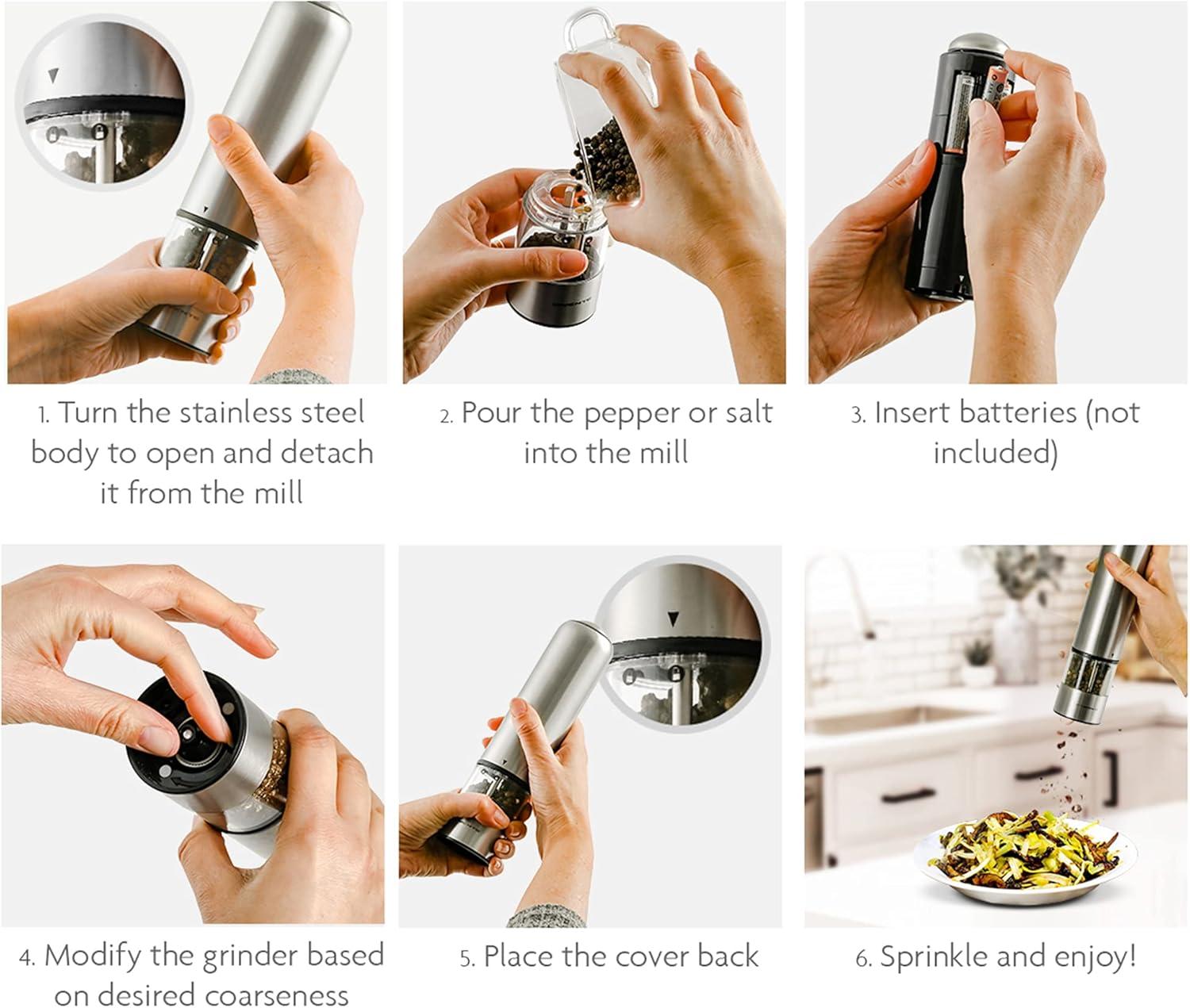 1. Turn the stainless steel body to open and detach it from the mill

2. Pour the pepper or salt into the mill

3. Insert batteries (not included)

4. Modify the grinder based on desired coarseness

5. Place the cover back

6. Sprinkle and enjoy!