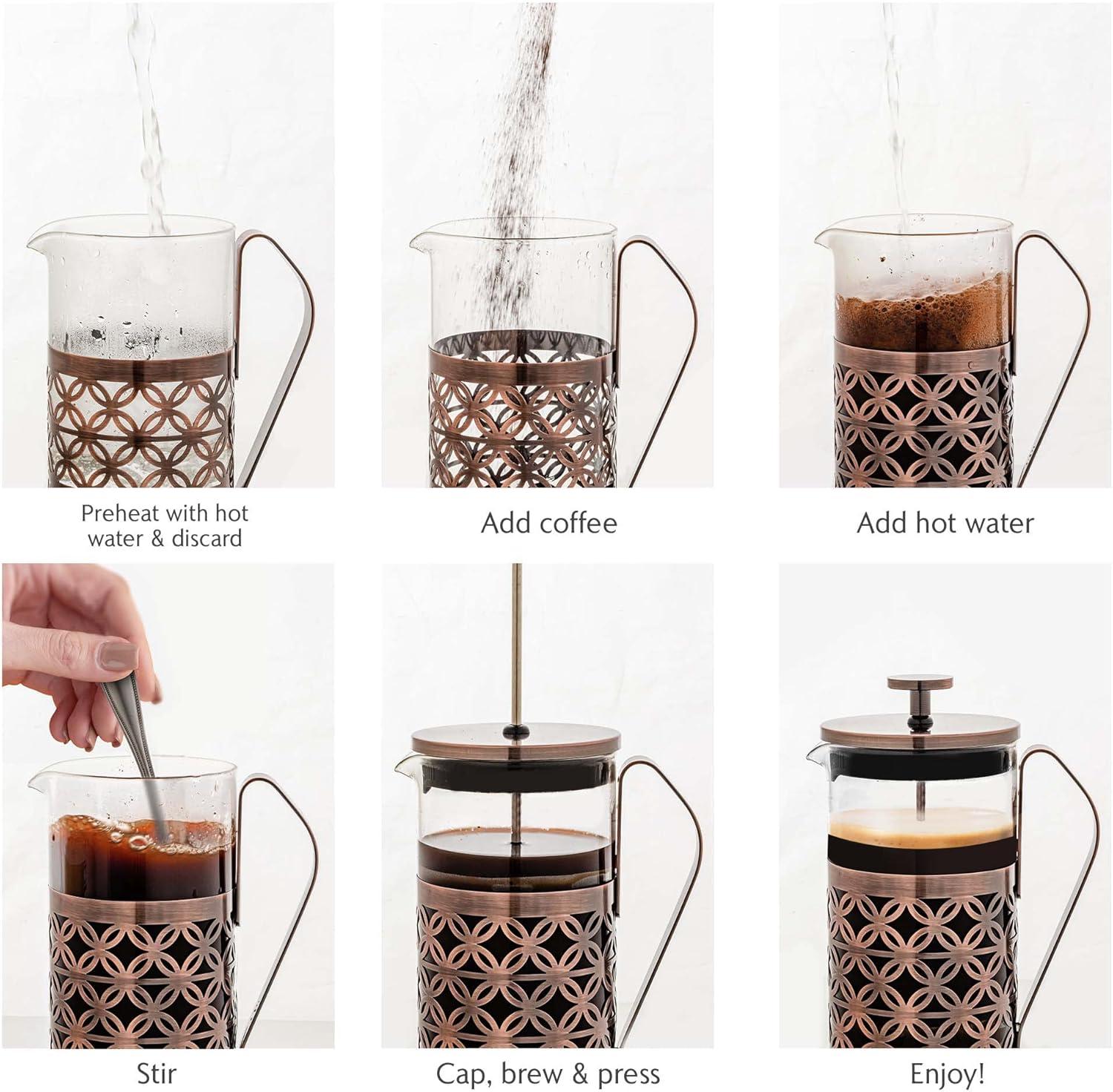 Preheat with hot water & discard

Add coffee

Add hot water

Stir

Cap, brew & press

Enjoy!