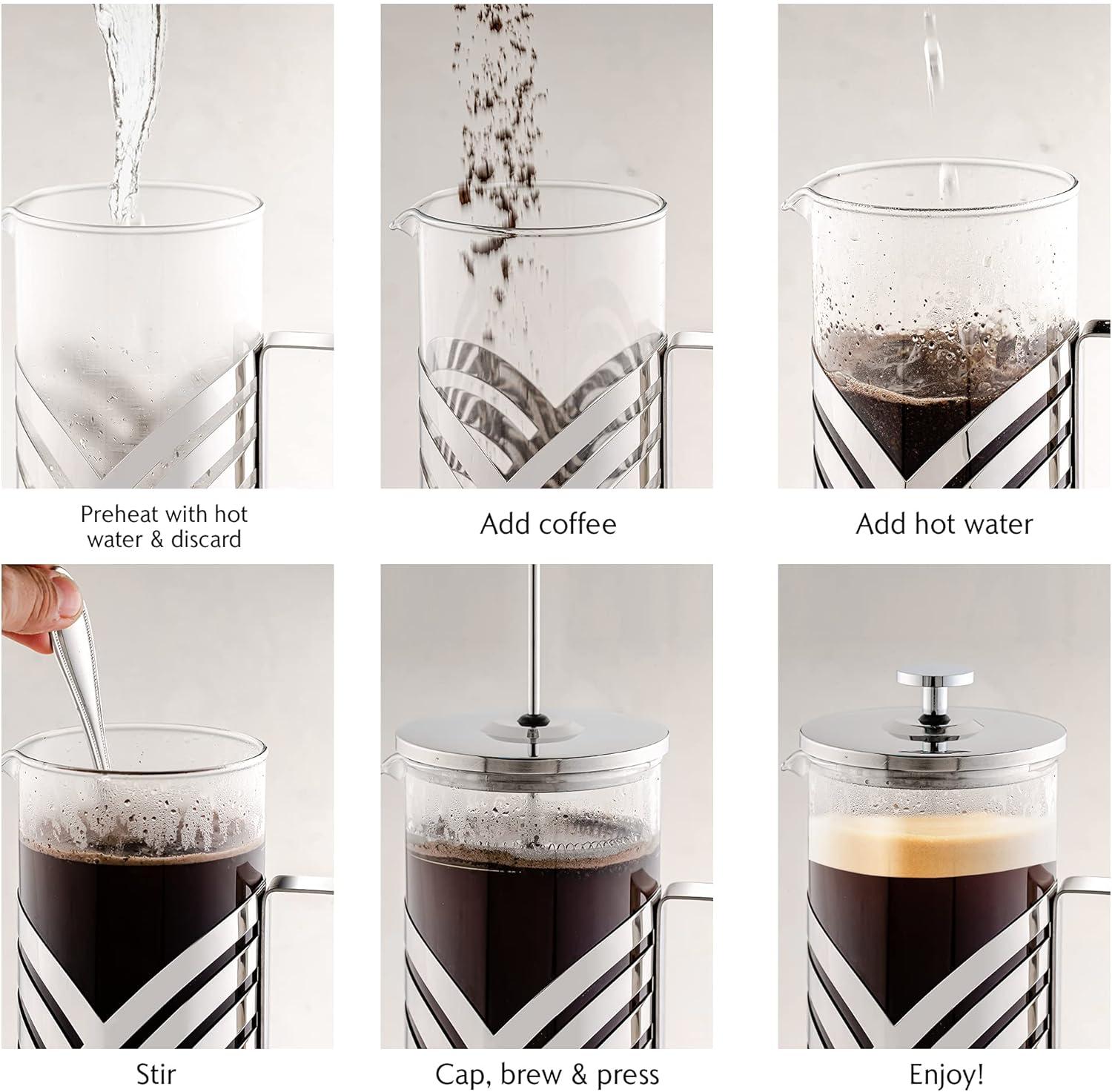 Preheat with hot water & discard

Add coffee

Add hot water

Stir

Cap, brew & press

Enjoy!