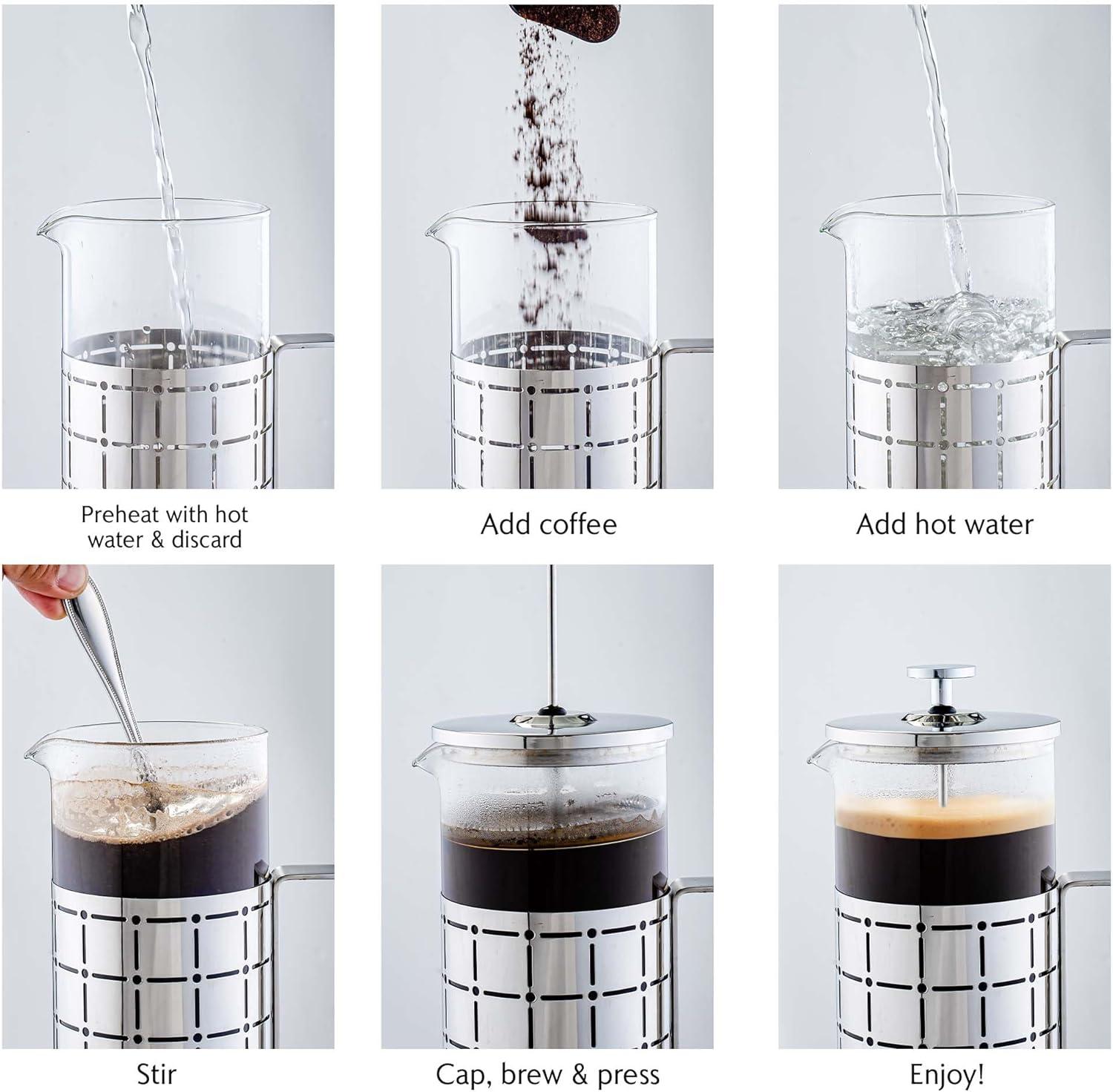 Preheat with hot water & discard

Add coffee

Add hot water

Stir

Cap, brew & press

Enjoy!