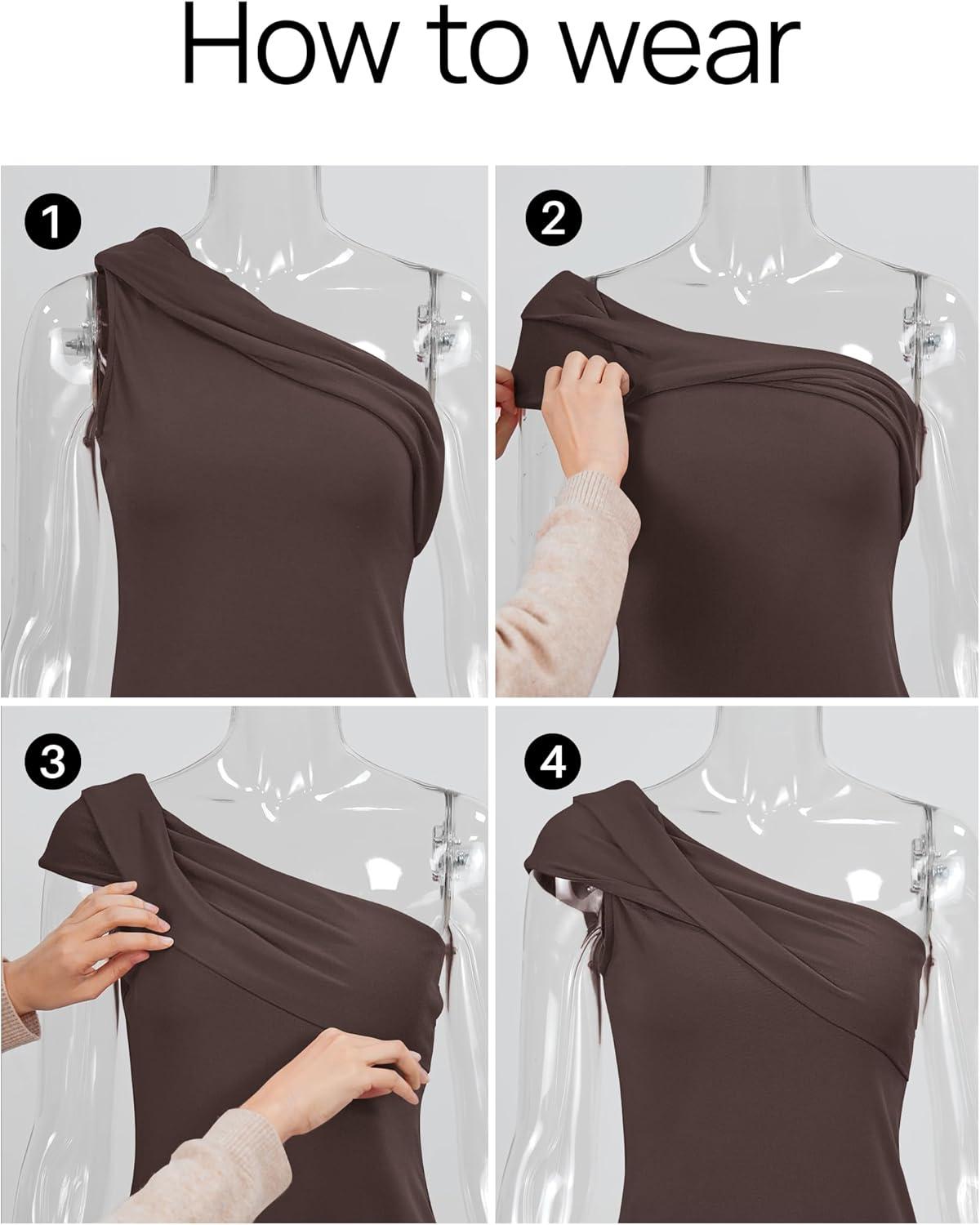 How to wear

1

2

3

4